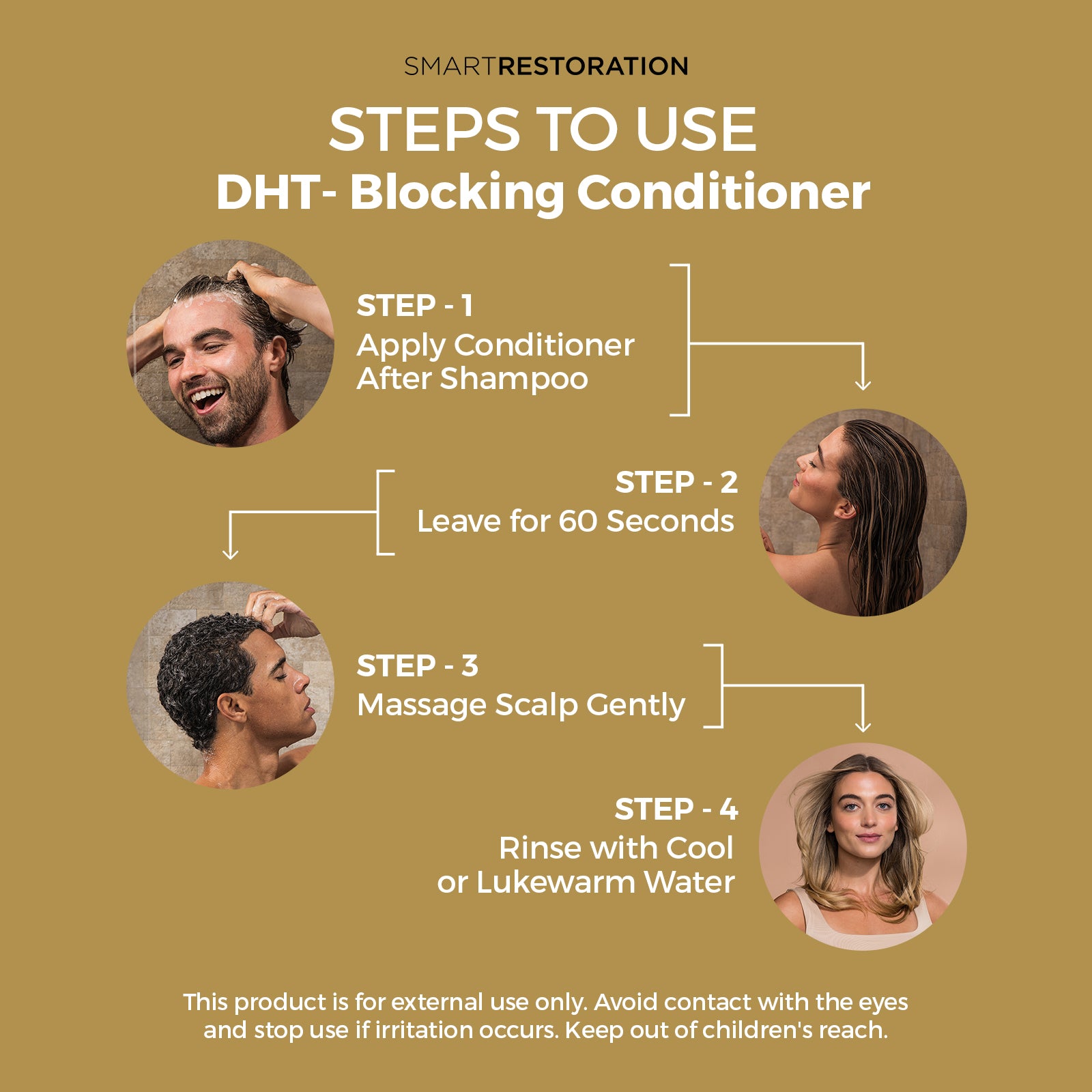 SMARTRESTORATION

STEPS TO USE
DHT- Blocking Conditioner

STEP - 1
Apply Conditioner After Shampoo

STEP - 2
Leave for 60 Seconds

STEP - 3
Massage Scalp Gently

STEP - 4
Rinse with Cool or Lukewarm Water

This product is for external use only. Avoid contact with the eyes and stop use if irritation occurs. Keep out of children's reach.